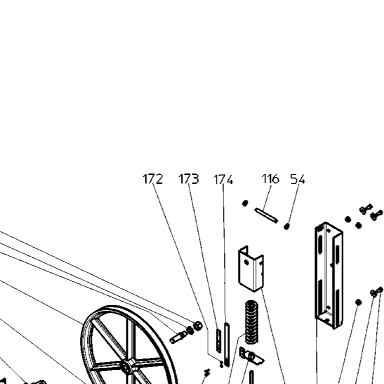 172 173 174 116 54