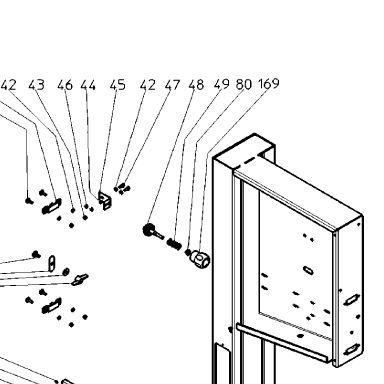 42 43 46 44 45 42 47 48 49 80 169