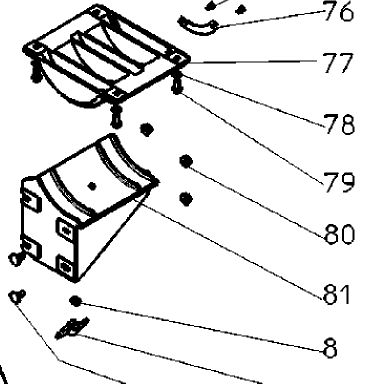 76
77
78
79
80
81
8