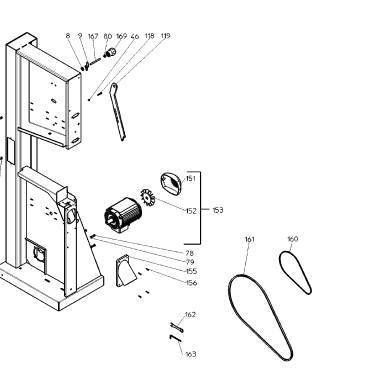 8 9 167 80 169 46 118 119

151
152
153

161
160

78
79
155
156

162
163