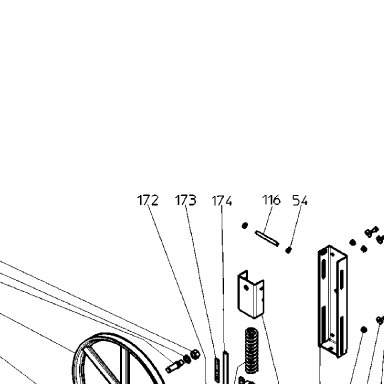 172
173
174
116
54