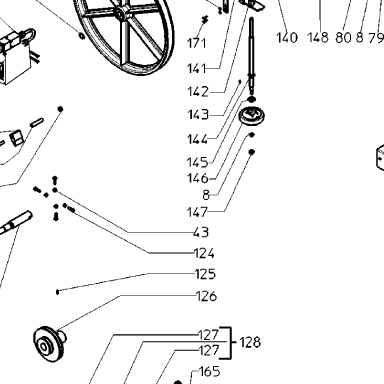 140 148 80 8 79

171

141

142

143

144

145

146

8

147

43

124

125

126

127

127

128

165