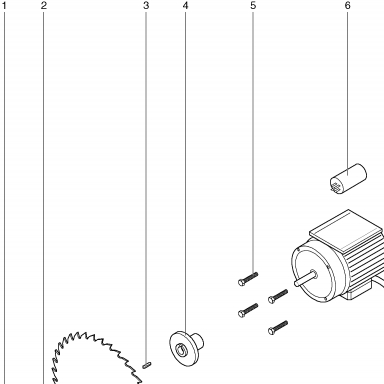 1 2 3 4 5 6