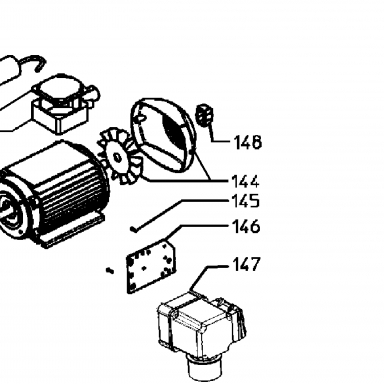 148

144

145

146

147