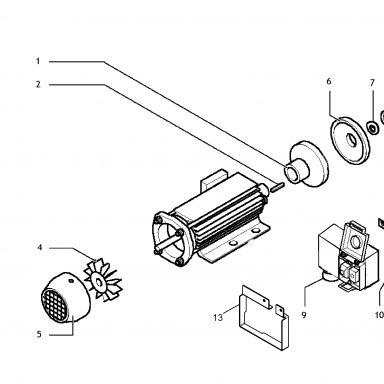 1
2
6
7
4
5
13
9
10