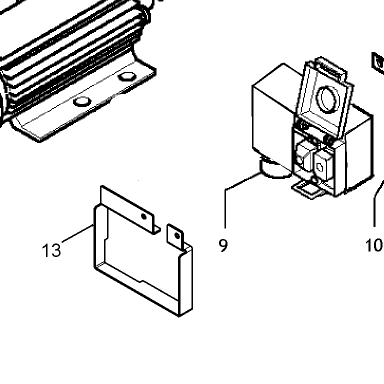 13

9

10