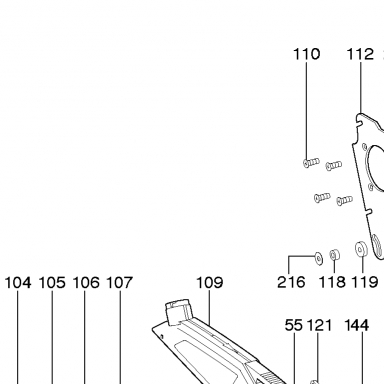 110
112
216
118
119
104
105
106
107
109
55
121
144