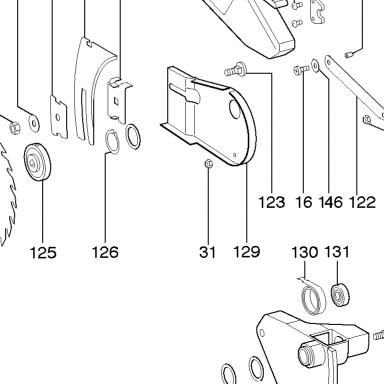 123 16 146 122

125 126 31 129 130 131