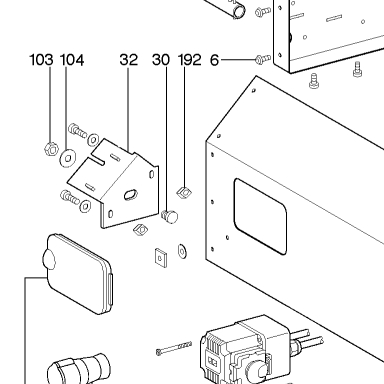 103 104 32 30 192 6