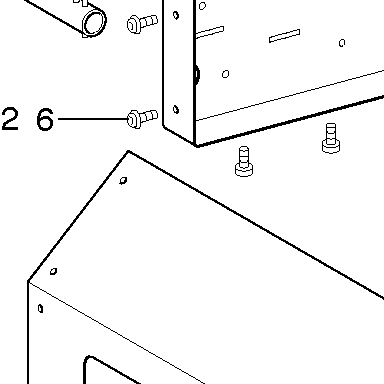 26