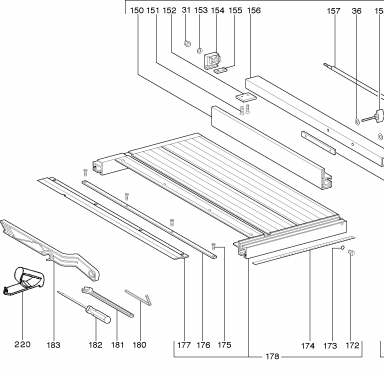 150 151 152 31 153 154 155 156 157 36 15

220 183 182 181 180 177 176 175 174 173 172

178