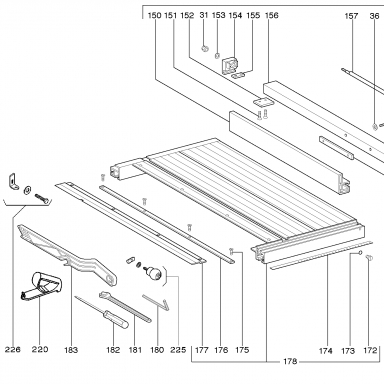 150 151 152 31 153 154 155 156 157 36

226 220 183 182 181 180 225 177 176 175 174 173 172

178