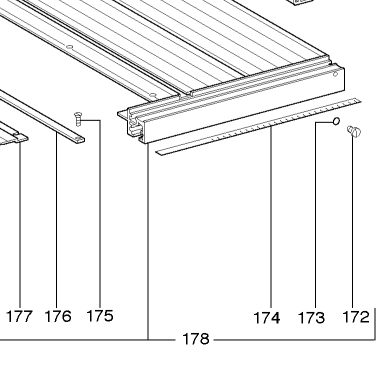 177 176 175

174 173 172

178