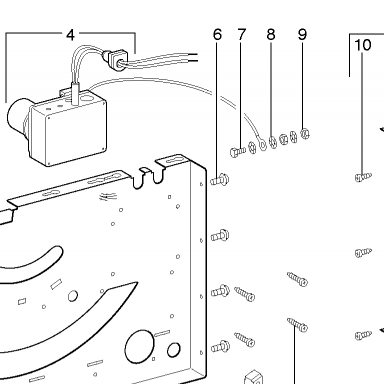 4
6
7
8
9
10