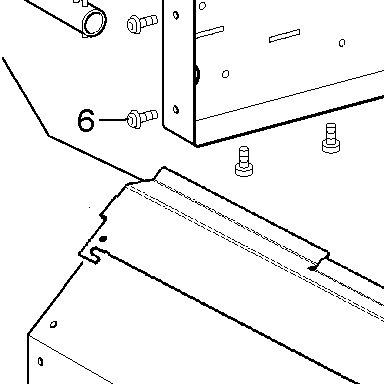 6