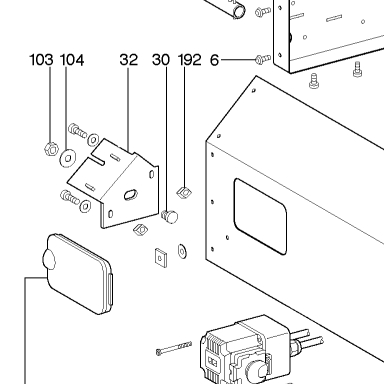 103 104 32 30 192 6