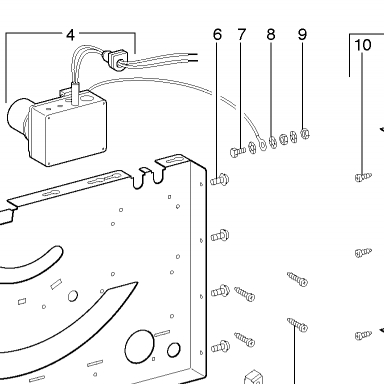 4
6
7
8
9
10