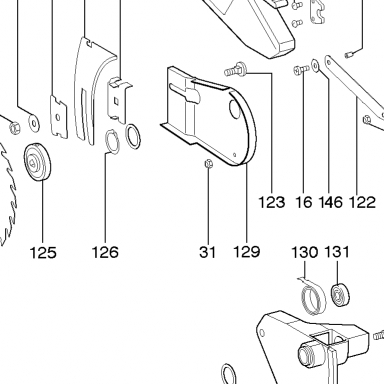 123 16 146 122

125 126 31 129 130 131