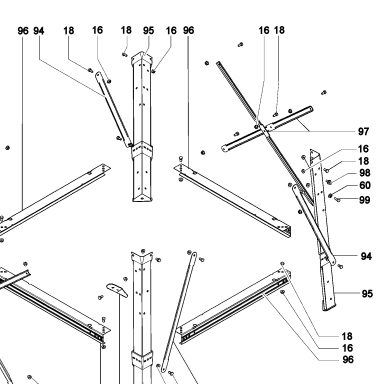 96 94 18 16 18 95 16 96

16 18

97

16

18

98

60

99

94

95

18

16

96