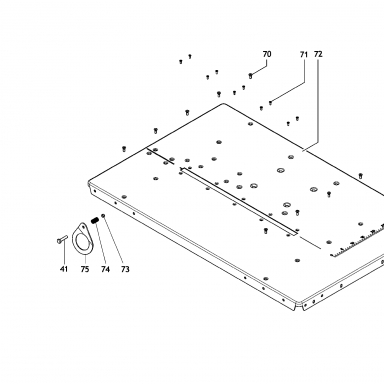 70
71
72
41
75
74
73