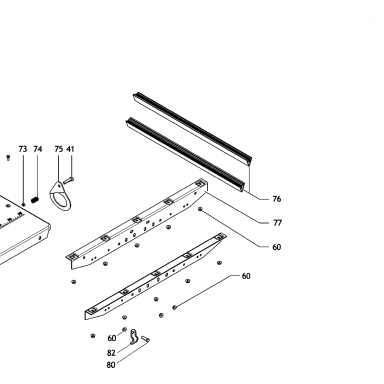 73
74
75
41
76
77
60
60
60
82
80