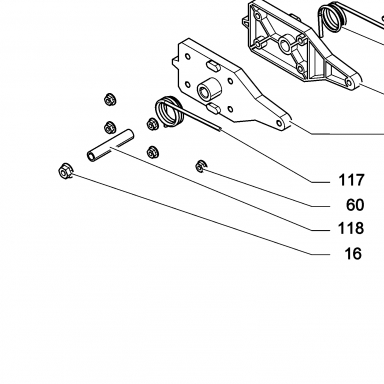 117
60
118
16