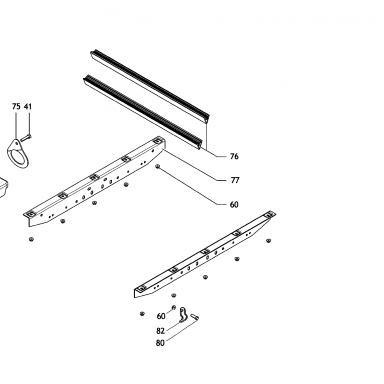 75 41
76
77
60
60
82
80