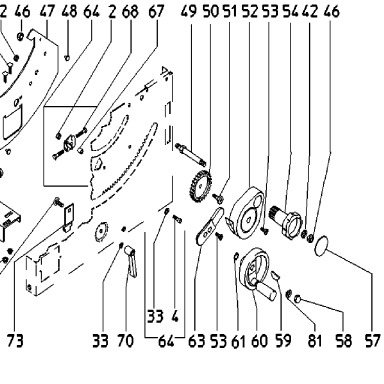 2 46 47 48 64 2 68 67 49 50 51 52 53 54 42 46

33 4

73 33 70 64 63 53 61 60 59 81 58 57