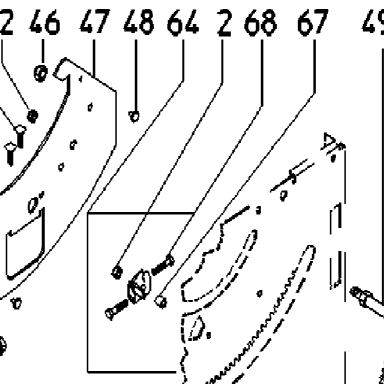 2 46 47 48 64 2 68 67 49