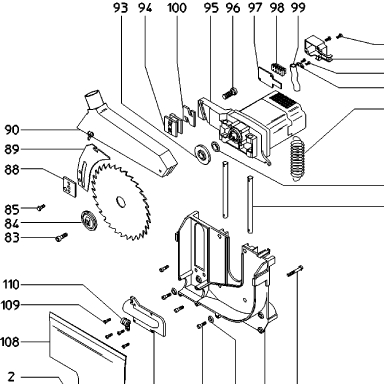 93
94
100
95
96
97
98
99
90
89
88
85
84
83
110
109
108
2