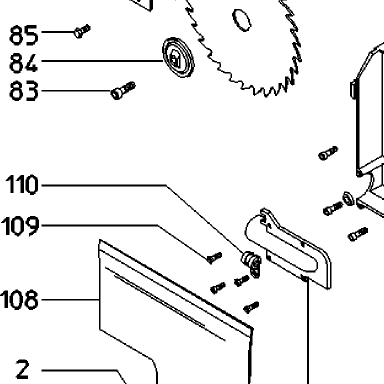 85
84
83
110
109
108
2