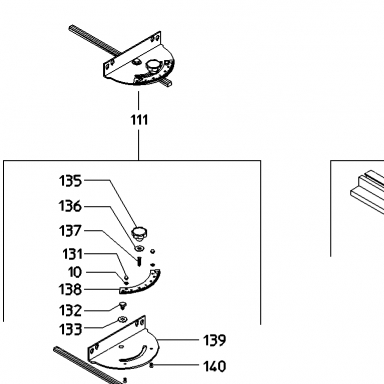 111

135
136
137
131
10
138
132
133
139
140