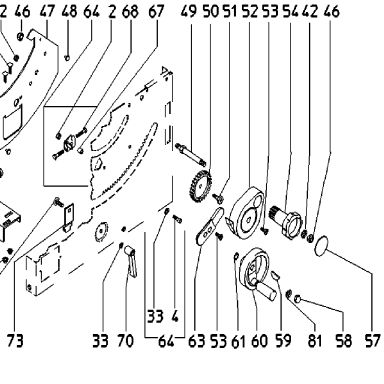 2 46 47 48 64 2 68 67 49 50 51 52 53 54 42 46

33 4

73 33 70 64 63 53 61 60 59 81 58 57