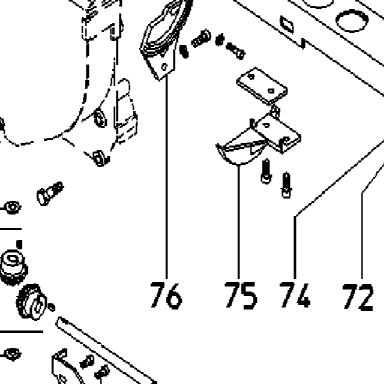 76 75 74 72