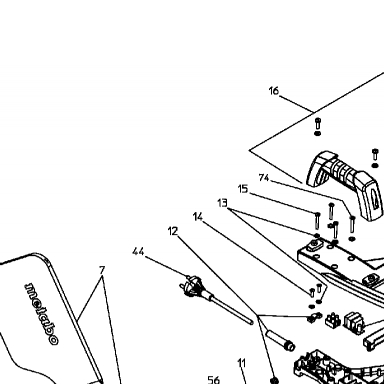 16
74
15
13
14
12
44
7
metabo
11
56