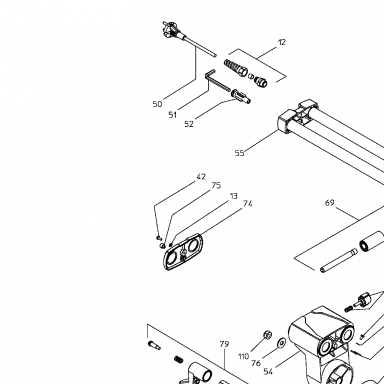 12
50
51
52
55
42
75
13
74
69
79
110
76
54