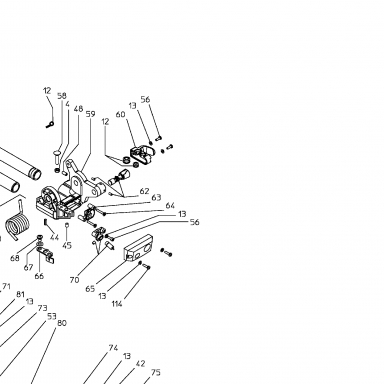 12
58
4
48
59
12
60
13
56
62
63
64
13
56
44
45
68
67
66
70
65
13
114
71
81
13
73
53
80
74
13
42
75