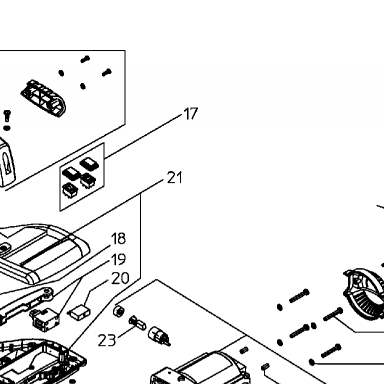 17
21
18
19
20
23