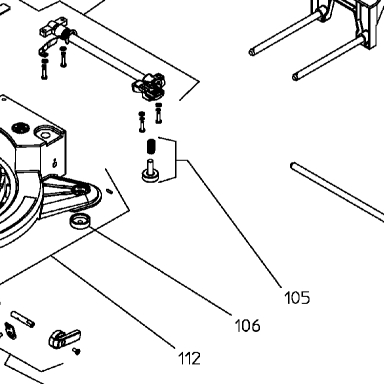 105

106

112