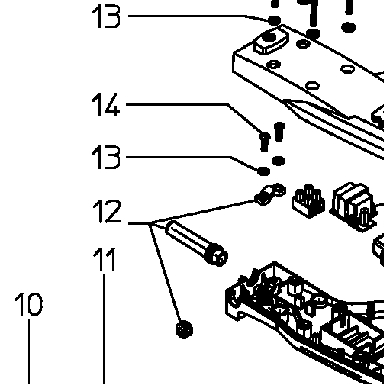 13
14
13
12
11
10