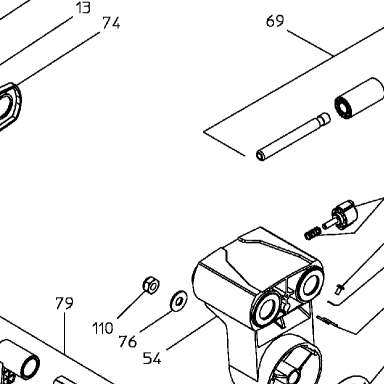 13
74
69
79
110
76
54