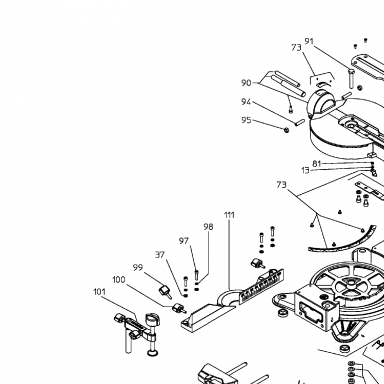 91
73
90
94
95
81
13
73
111
98
97
37
99
100
101