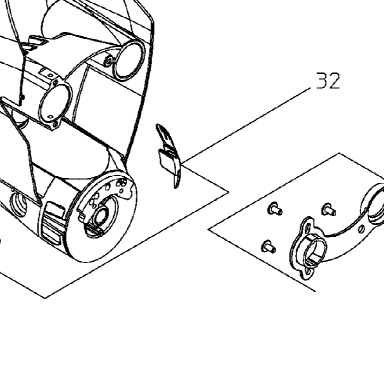 32