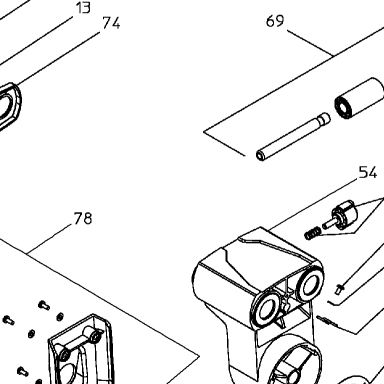 13
74
69
54
78