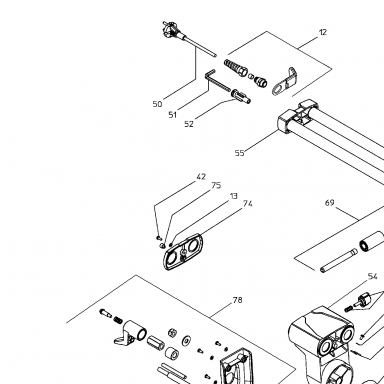 12
50
51
52
55
42
75
13
74
69
54
78