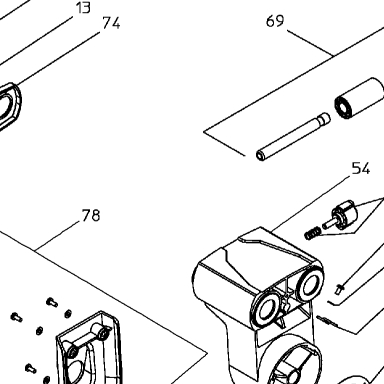 13
74
69
54
78