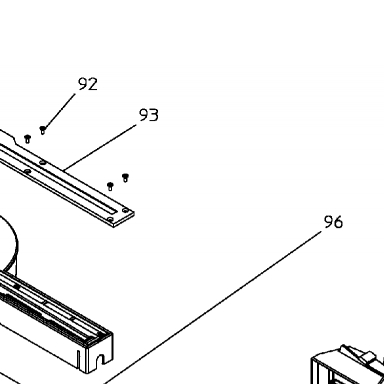 92
93
96