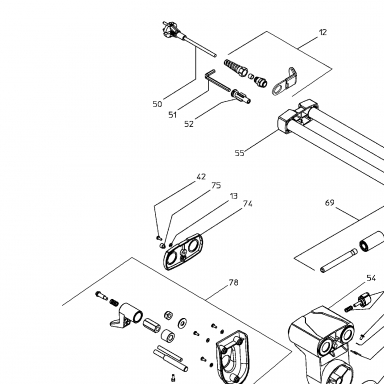 12

50

51

52

55

42

75

13

74

69

78

54