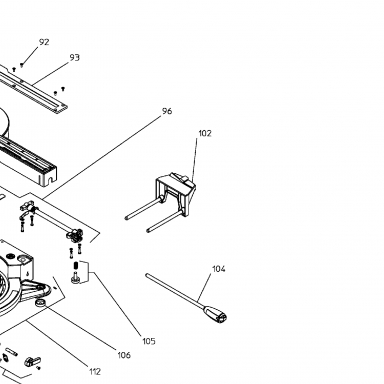 92
93
96
102
104
105
106
112