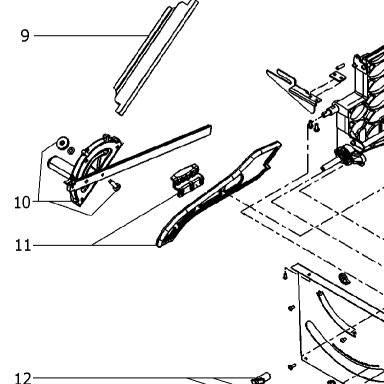 9

10

11

12